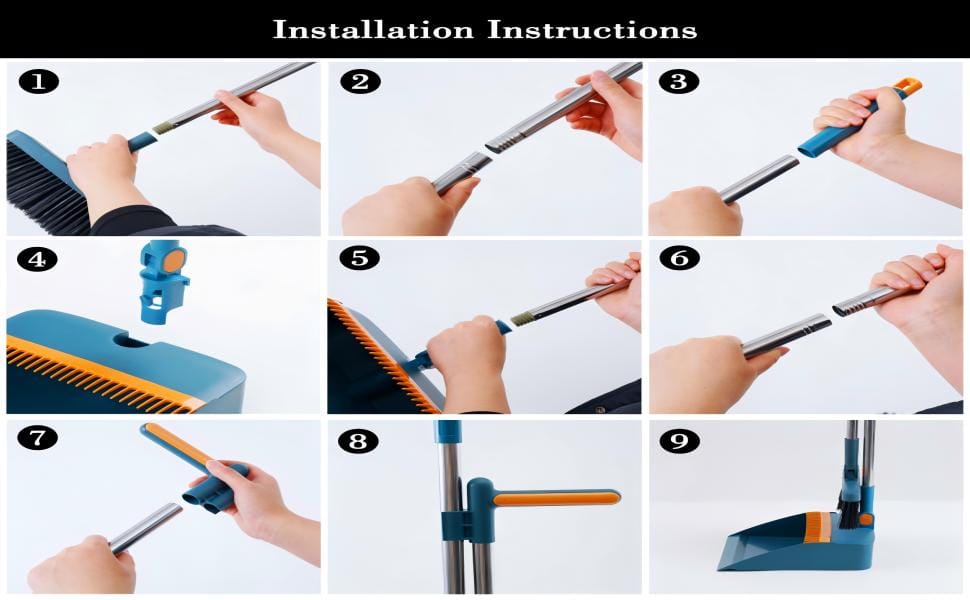 Installation Instructions

1

2

3

4

5

6

7

8

9