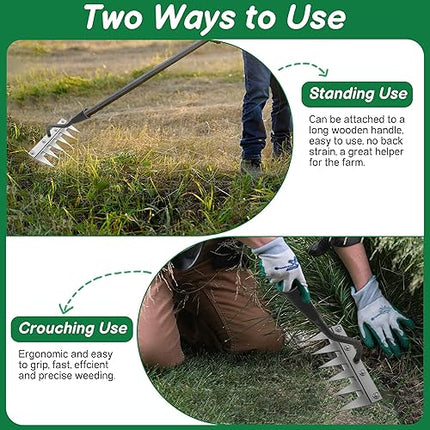 Two Ways to Use

Standing Use

Can be attached to a long wooden handle, easy to use, no back strain, a great helper for the farm.

Crouching Use

Ergonomic and easy to grip, fast, effcient and precise weeding.