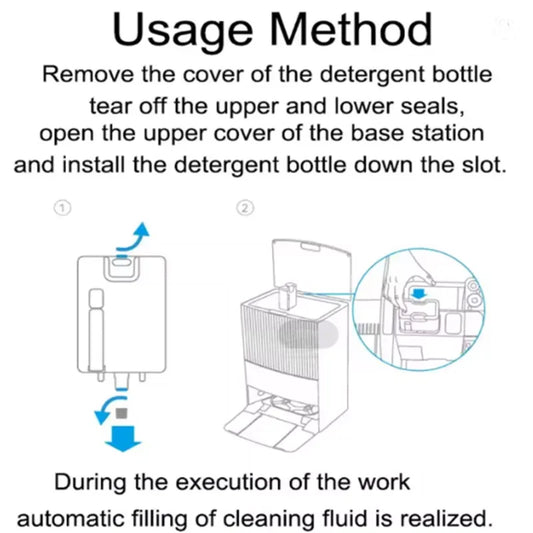 Usage Method

Remove the cover of the detergent bottle tear off the upper and lower seals, open the upper cover of the base station and install the detergent bottle down the slot.

①

②

During the execution of the work automatic filling of cleaning fluid is realized.