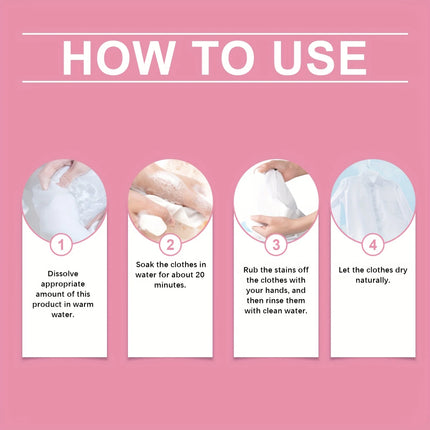 HOW TO USE

1

Dissolve appropriate amount of this product in warm water.

2

Soak the clothes in water for about 20 minutes.

3

Rub the stains off the clothes with your hands, and then rinse them with clean water.

4

Let the clothes dry naturally.