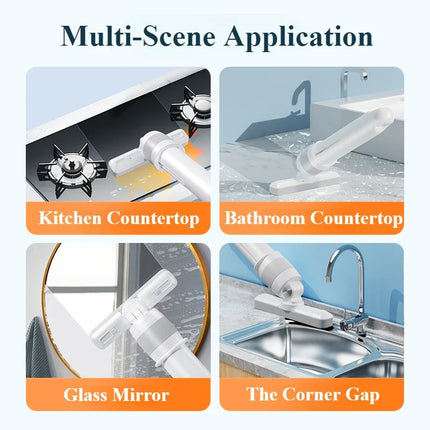 Multi-Scene Application

Kitchen Countertop

Bathroom Countertop

Glass Mirror

The Corner Gap