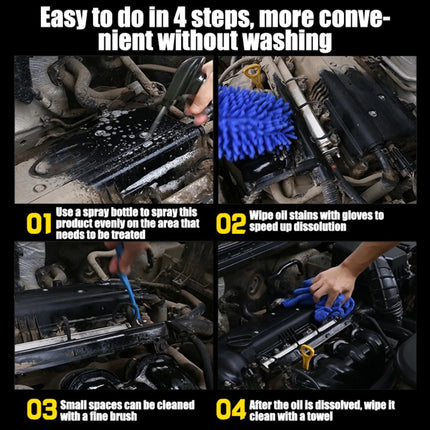 Easy to do in 4 steps, more convenient without washing

01 Use a spray bottle to spray this product evenly on the area that needs to be treated

02 Wipe oil stains with gloves to speed up dissolution

03 Small spaces can be cleaned with a fine brush

04 After the oil is dissolved, wipe it clean with a towel