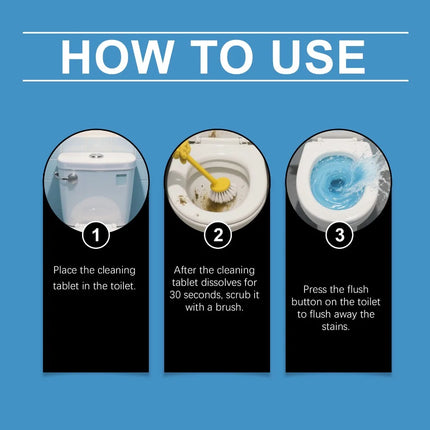 HOW TO USE

1

Place the cleaning tablet in the toilet.

2

After the cleaning tablet dissolves for 30 seconds, scrub it with a brush.

3

Press the flush button on the toilet to flush away the stains.