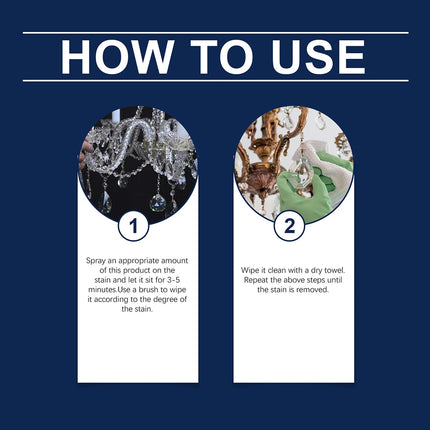 HOW TO USE

1

Spray an appropriate amount of this product on the stain and let it sit for 3-5 minutes.Use a brush to wipe it according to the degree of the stain.

2

Wipe it clean with a dry towel. Repeat the above steps until the stain is removed.