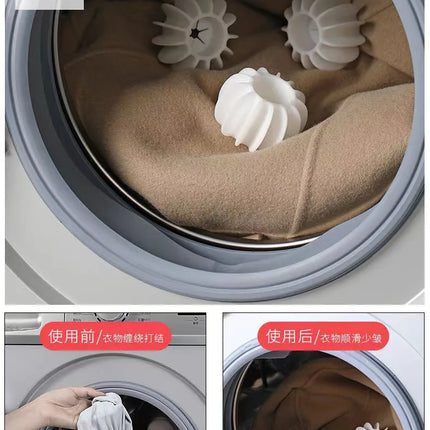 使用前/衣物缠绕打结

使用后/衣物顺滑少皱