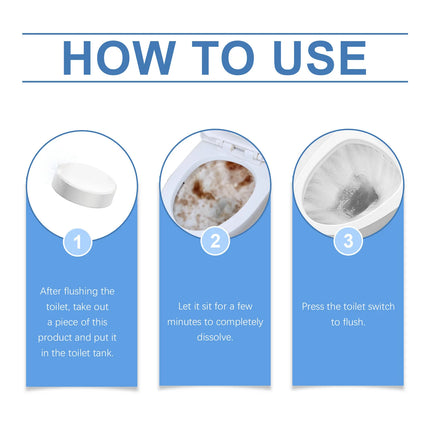 HOW TO USE

1

After flushing the toilet, take out a piece of this product and put it in the toilet tank.

2

Let it sit for a few minutes to completely dissolve.

3

Press the toilet switch to flush.