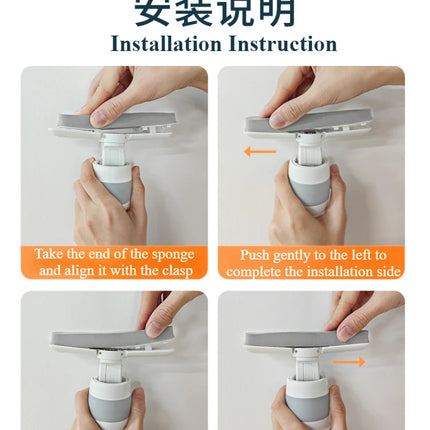 安装说明
Installation Instruction

Take the end of the sponge and align it with the clasp

Push gently to the left to complete the installation side