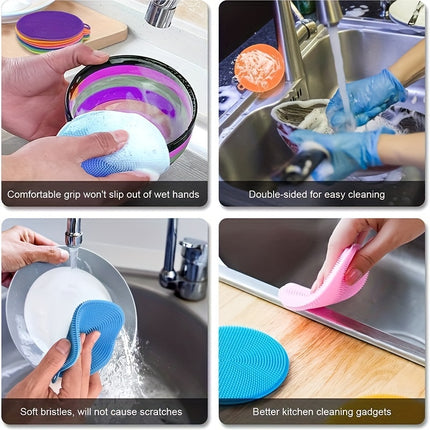 Comfortable grip won't slip out of wet hands

Double-sided for easy cleaning

Soft bristles, will not cause scratches

Better kitchen cleaning gadgets