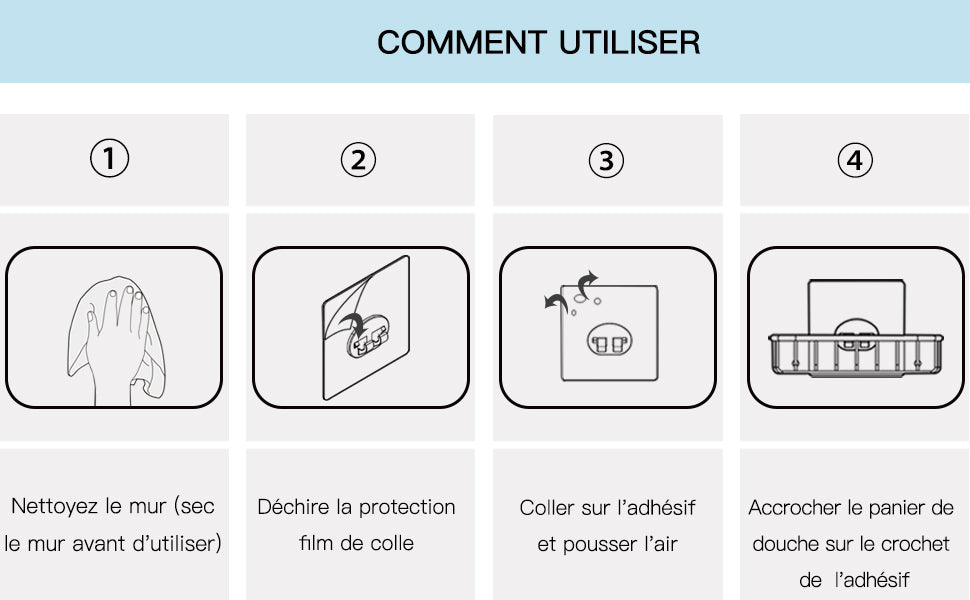 COMMENT UTILISER

①

Nettoyez le mur (sec le mur avant d'utiliser)

②

Déchire la protection film de colle

③

Coller sur l'adhésif et pousser l'air

④

Accrocher le panier de douche sur le crochet de l'adhésif