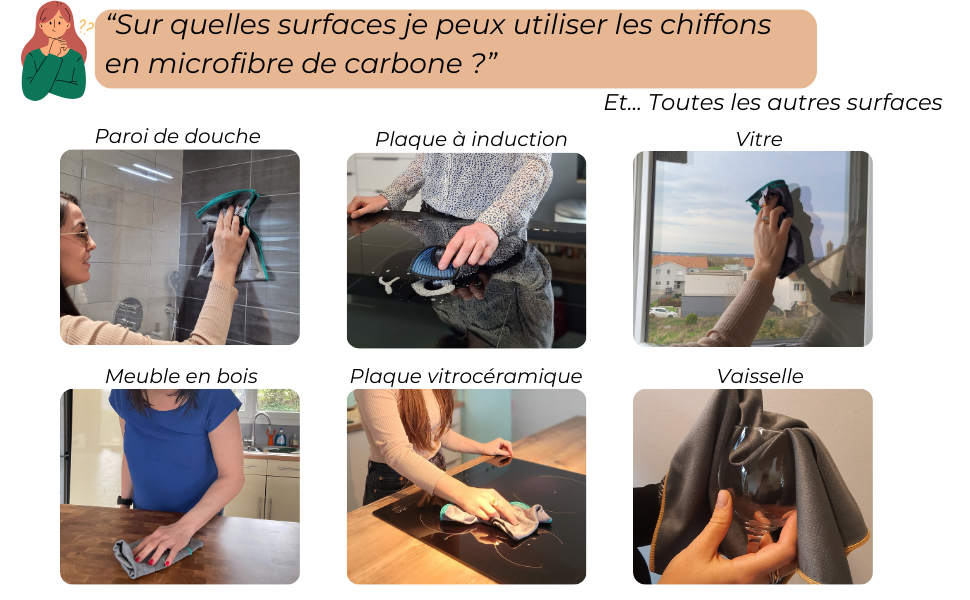 “Sur quelles surfaces je peux utiliser les chiffons en microfibre de carbone ?”

Et... Toutes les autres surfaces

Paroi de douche

Plaque à induction

Vitre

Meuble en bois

Plaque vitrocéramique

Vaisselle