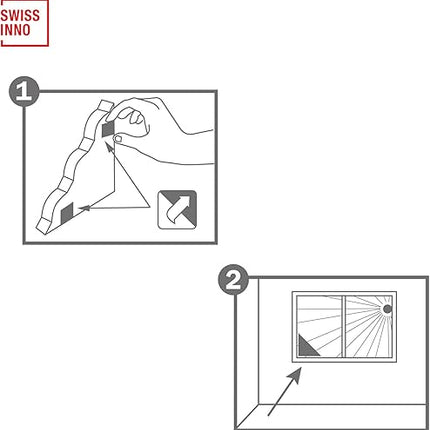 SWISS
INNO

1

2