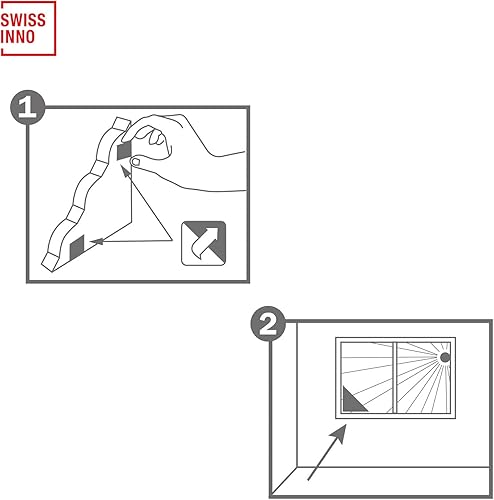 SWISS
INNO

1

2