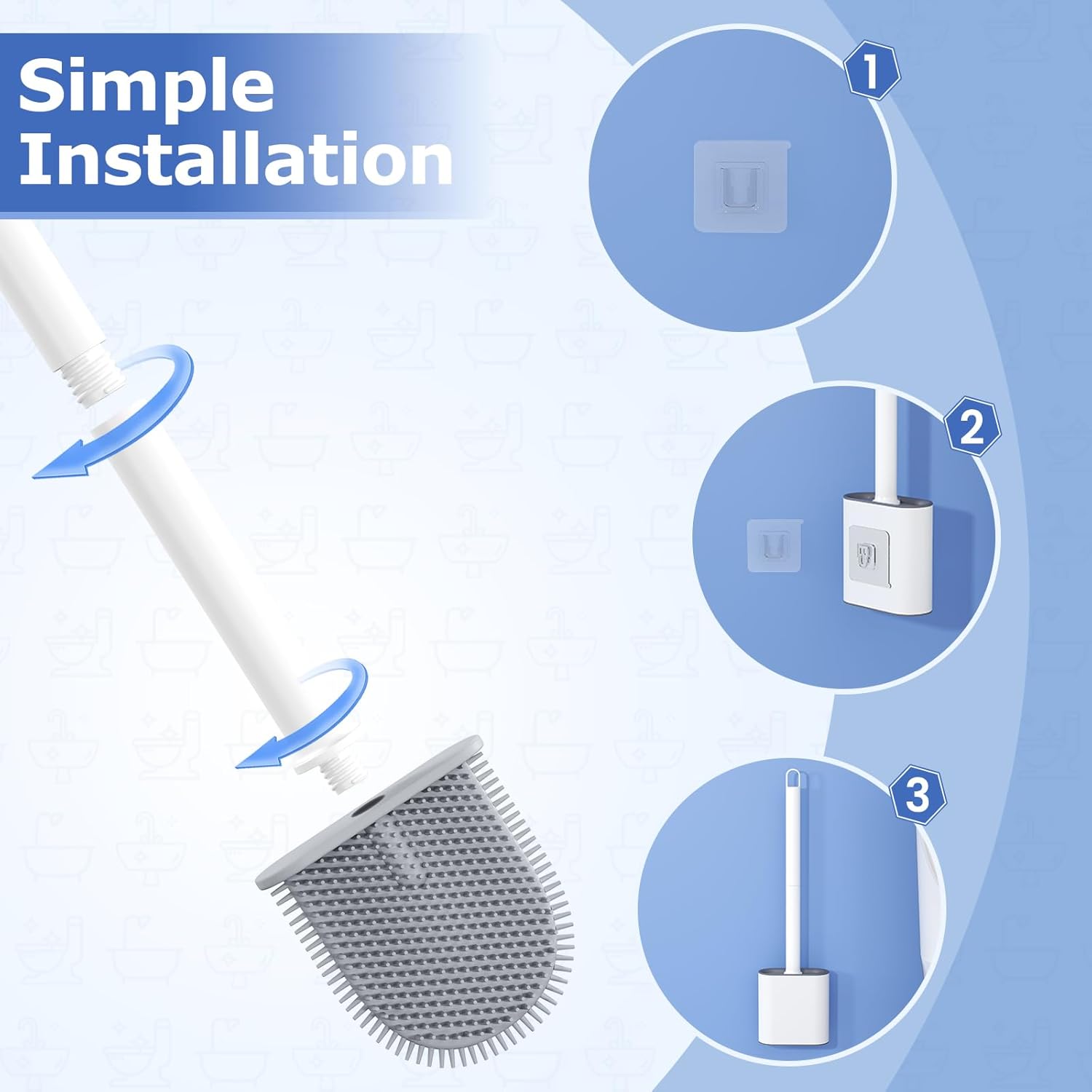 Simple Installation

1

2

3