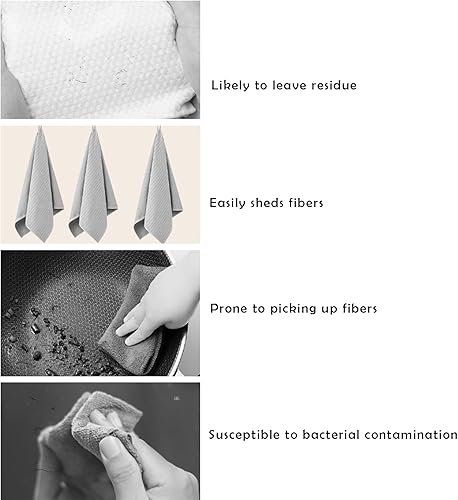 Likely to leave residue

Easily sheds fibers

Prone to picking up fibers

Susceptible to bacterial contamination