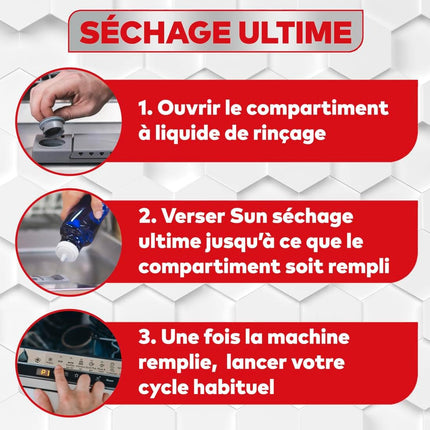 SÉCHAGE ULTIME

1. Ouvrir le compartiment à liquide de rinçage

2. Verser Sun séchage ultime jusqu'à ce que le compartiment soit rempli

3. Une fois la machine remplie, lancer votre cycle habituel