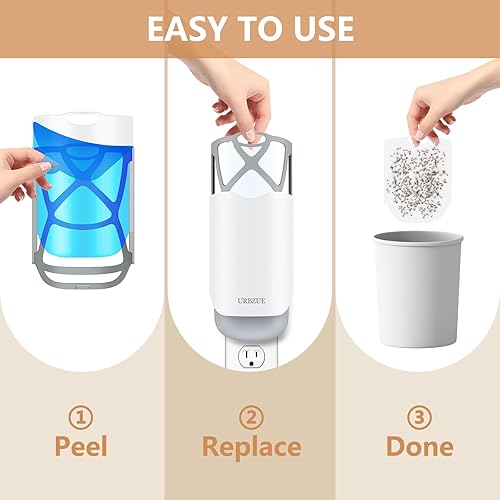 EASY TO USE

URBZUE

① Peel

② Replace

③ Done