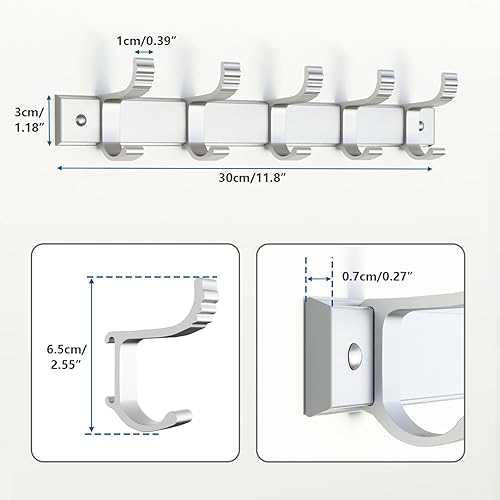 1cm/0.39″

3cm/
1.18″

30cm/11.8″

6.5cm/
2.55″

0.7cm/0.27″