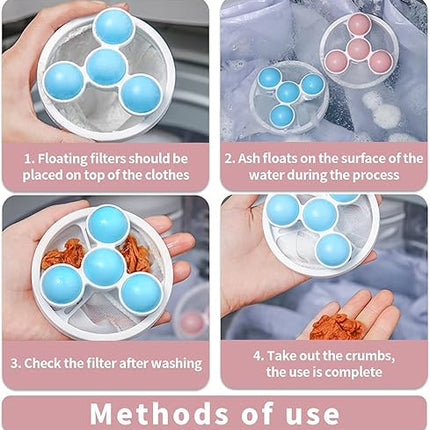 1. Floating filters should be placed on top of the clothes

2. Ash floats on the surface of the water during the process

3. Check the filter after washing

4. Take out the crumbs, the use is complete

Methods of use