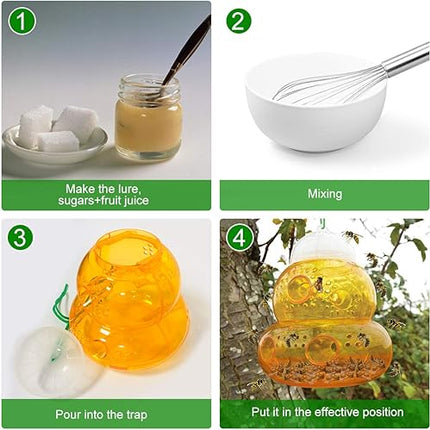 1

Make the lure, sugars+fruit juice

2

Mixing

3

Pour into the trap

4

Put it in the effective position