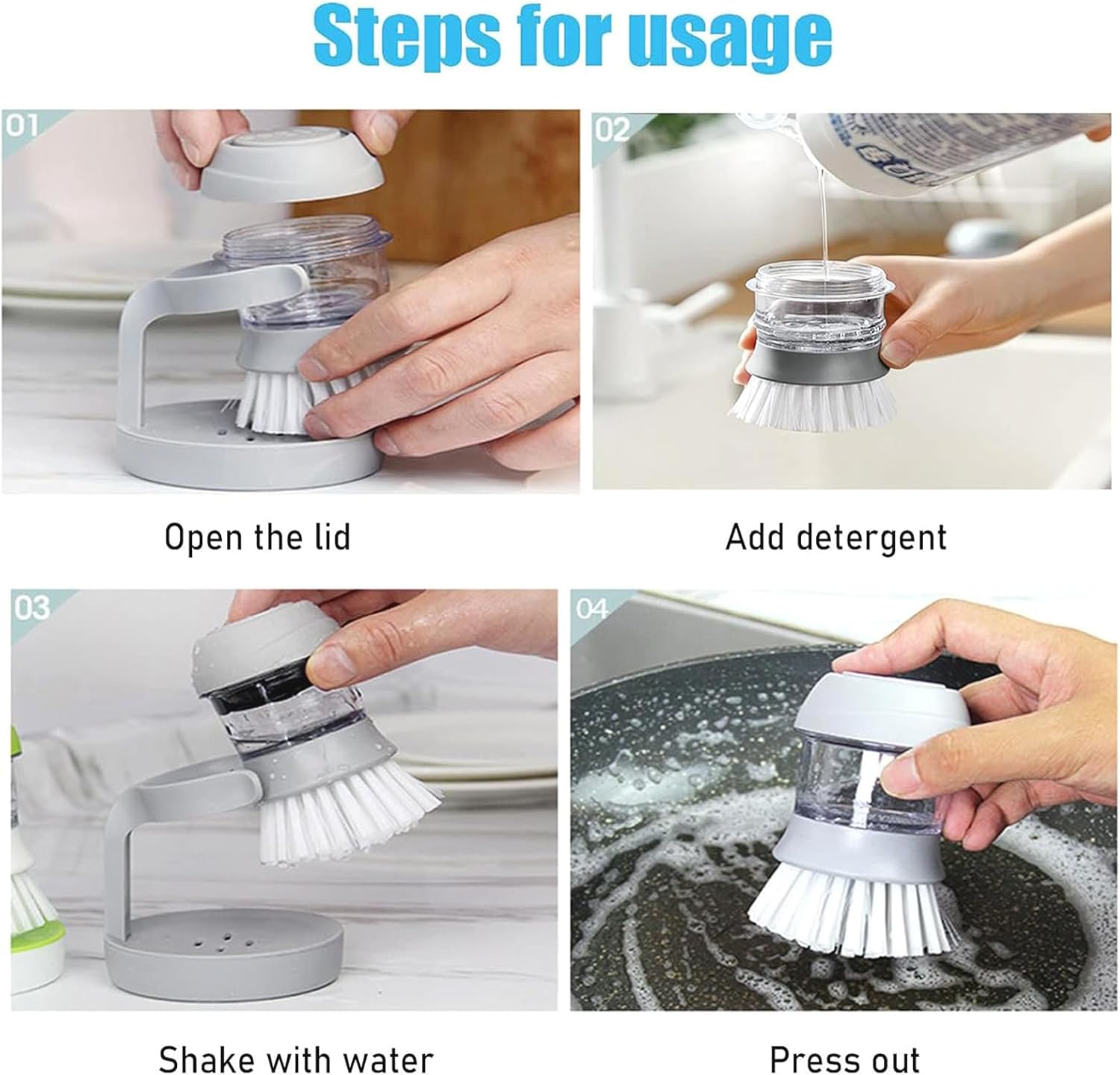 Steps for usage

01

Open the lid

02

Add detergent

03

Shake with water

04

Press out