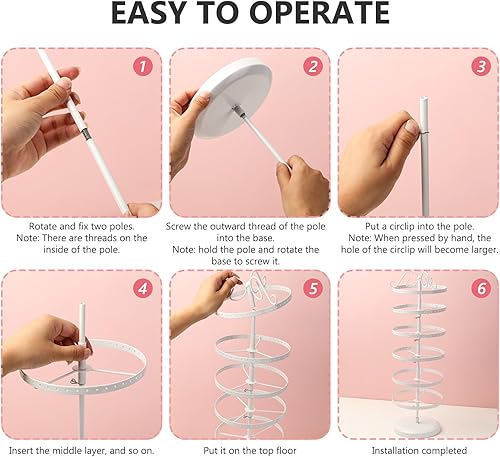 EASY TO OPERATE

1

Rotate and fix two poles.
Note: There are threads on the inside of the pole.

2

Screw the outward thread of the pole into the base.
Note: hold the pole and rotate the base to screw it.

3

Put a circlip into the pole.
Note: When pressed by hand, the hole of the circlip will become larger.

4

Insert the middle layer, and so on.

5

Put it on the top floor

6

Installation completed