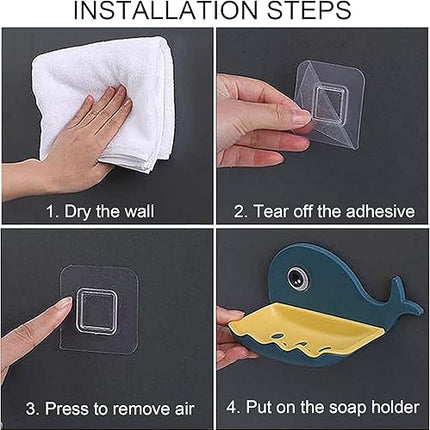 INSTALLATION STEPS

1. Dry the wall

2. Tear off the adhesive

3. Press to remove air

4. Put on the soap holder