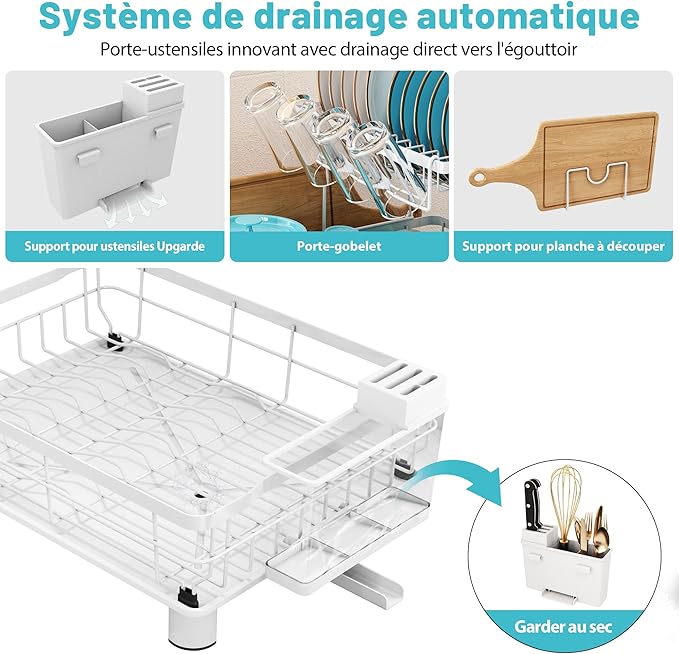 Système de drainage automatique

Porte-ustensiles innovant avec drainage direct vers l'égouttoir

Support pour ustensiles Upgarde

Porte-gobelet

Support pour planche à découper

Garder au sec