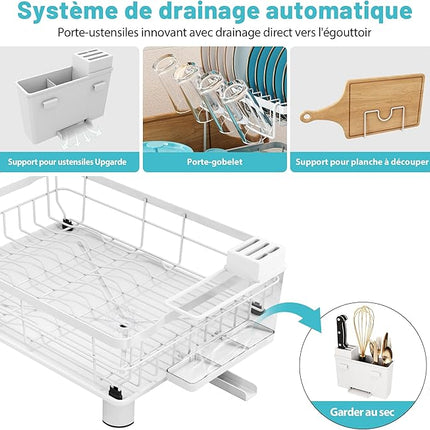 Système de drainage automatique

Porte-ustensiles innovant avec drainage direct vers l'égouttoir

Support pour ustensiles Upgarde

Porte-gobelet

Support pour planche à découper

Garder au sec