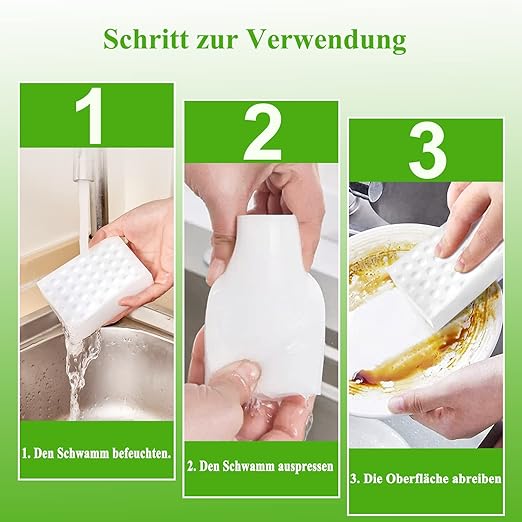 Schritt zur Verwendung

1

1. Den Schwamm befeuchten.

2

2. Den Schwamm auspressen

3

3. Die Oberfläche abreiben