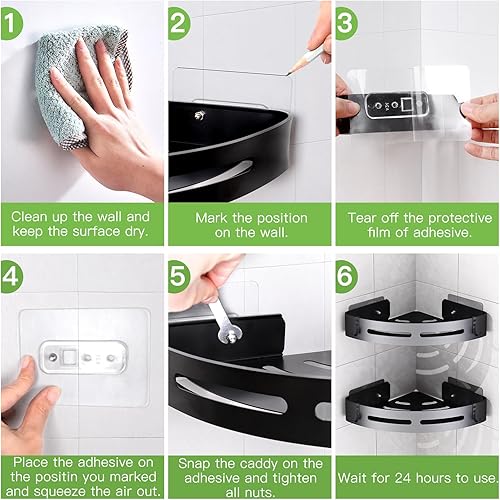 1

Clean up the wall and keep the surface dry.

2

Mark the position on the wall.

3

Tear off the protective film of adhesive.

4

Place the adhesive on the positin you marked and squeeze the air out.

5

Snap the caddy on the adhesive and tighten all nuts.

6

Wait for 24 hours to use.