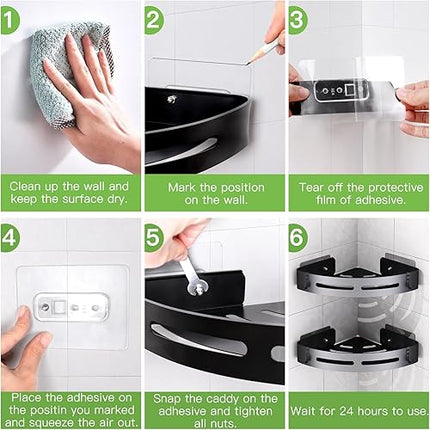 1
Clean up the wall and keep the surface dry.

2
Mark the position on the wall.

3
Tear off the protective film of adhesive.

4
Place the adhesive on the positin you marked and squeeze the air out.

5
Snap the caddy on the adhesive and tighten all nuts.

6
Wait for 24 hours to use.