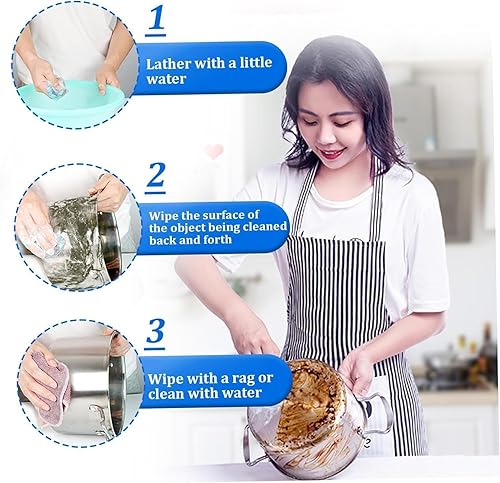 1

Lather with a little water

2

Wipe the surface of the object being cleaned back and forth

3

Wipe with a rag or clean with water