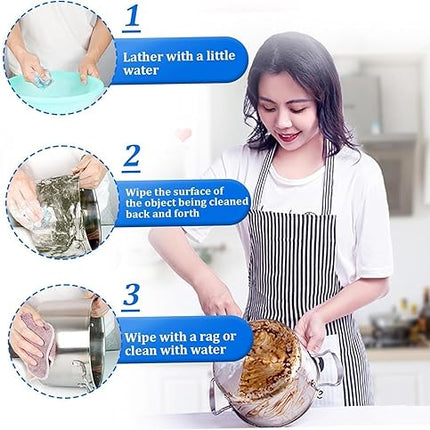 1

Lather with a little water

2

Wipe the surface of the object being cleaned back and forth

3

Wipe with a rag or clean with water