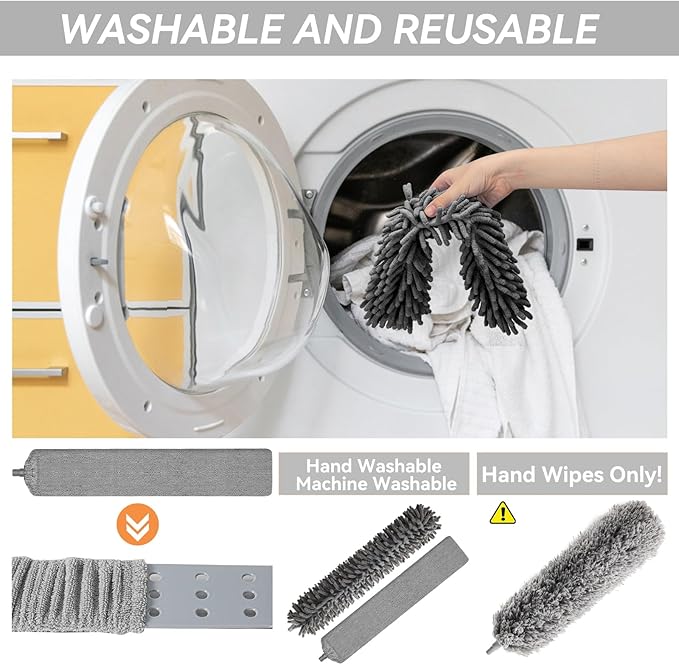 WASHABLE AND REUSABLE

Hand Washable
Machine Washable

Hand Wipes Only!