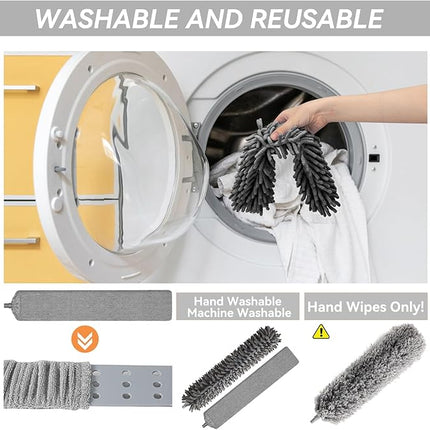 WASHABLE AND REUSABLE

Hand Washable
Machine Washable

Hand Wipes Only!