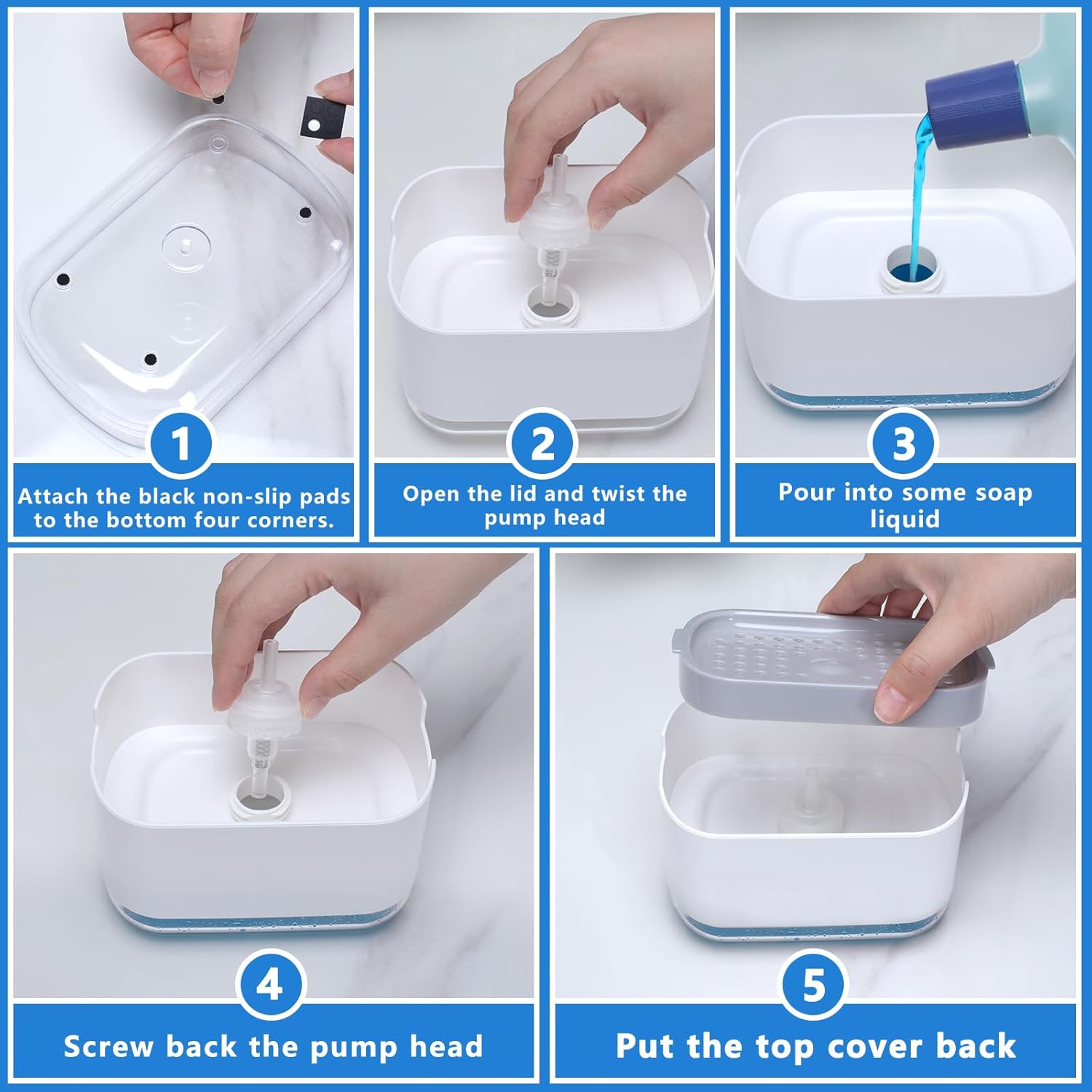 1
Attach the black non-slip pads to the bottom four corners.

2
Open the lid and twist the pump head

3
Pour into some soap liquid

4
Screw back the pump head

5
Put the top cover back