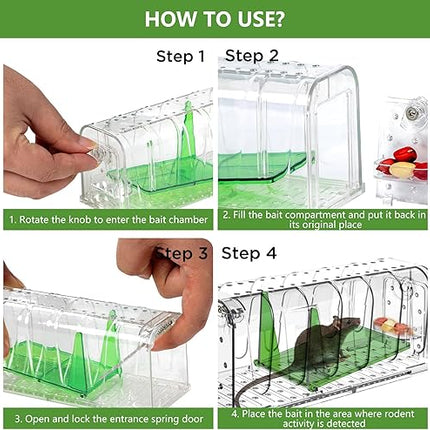 HOW TO USE?

Step 1

1. Rotate the knob to enter the bait chamber

Step 2

2. Fill the bait compartment and put it back in its original place

Step 3

3. Open and lock the entrance spring door

Step 4

4. Place the bait in the area where rodent activity is detected