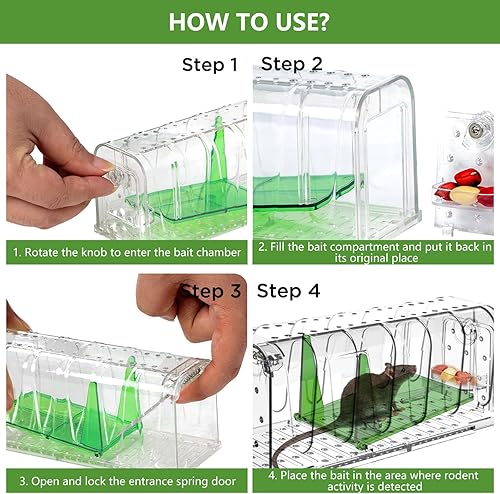 HOW TO USE?

Step 1

1. Rotate the knob to enter the bait chamber

Step 2

2. Fill the bait compartment and put it back in its original place

Step 3

3. Open and lock the entrance spring door

Step 4

4. Place the bait in the area where rodent activity is detected