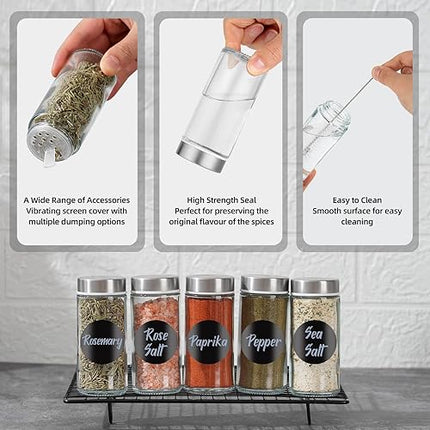 A Wide Range of Accessories
Vibrating screen cover with multiple dumping options

High Strength Seal
Perfect for preserving the original flavour of the spices

Easy to Clean
Smooth surface for easy cleaning

Rosemary

Rose Salt

Paprika

Pepper

Sea Salt