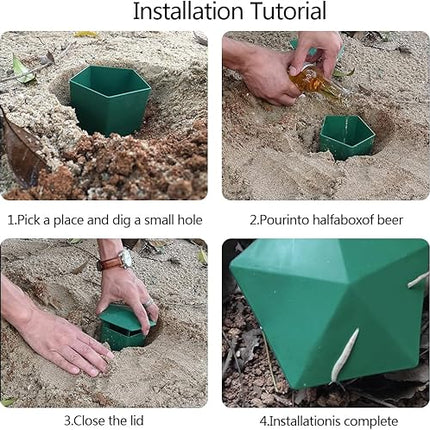 Installation Tutorial

1.Pick a place and dig a small hole

2.Pourinto halfaboxof beer

3.Close the lid

4.Installationis complete