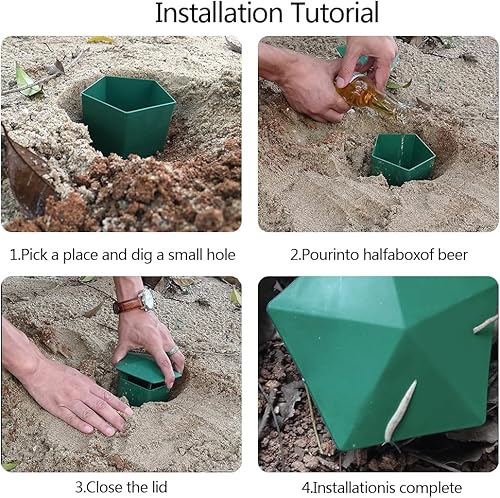 Installation Tutorial

1.Pick a place and dig a small hole

2.Pourinto halfaboxof beer

3.Close the lid

4.Installationis complete