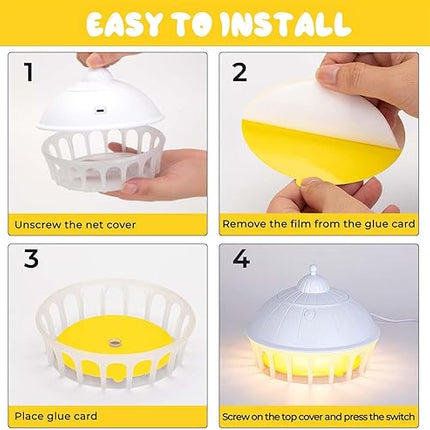 EASY TO INSTALL

1

Unscrew the net cover

2

Remove the film from the glue card

3

Place glue card

4

Screw on the top cover and press the switch