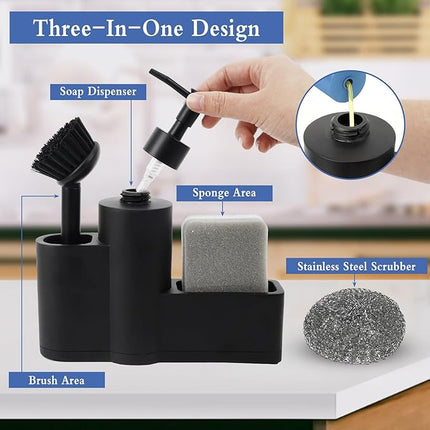 Three-In-One Design

Soap Dispenser

Sponge Area

Stainless Steel Scrubber

Brush Area