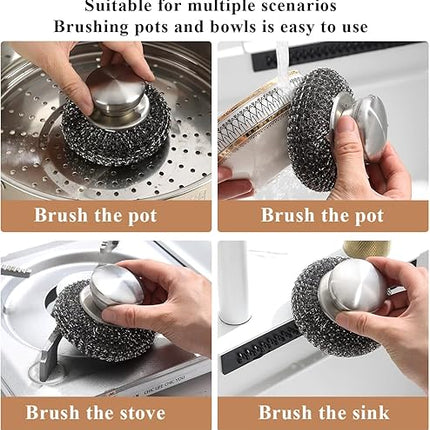 Suitable for multiple scenarios
Brushing pots and bowls is easy to use

Brush the pot

Brush the pot

Brush the stove

Brush the sink