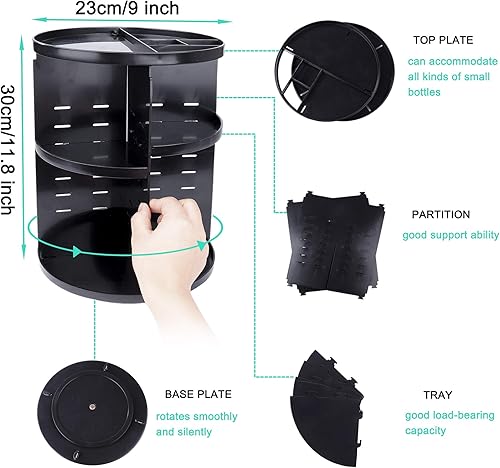 23cm/9 inch

30cm/11.8 inch

TOP PLATE

can accommodate all kinds of small bottles

PARTITION

good support ability

BASE PLATE

rotates smoothly and silently

TRAY

good load-bearing capacity