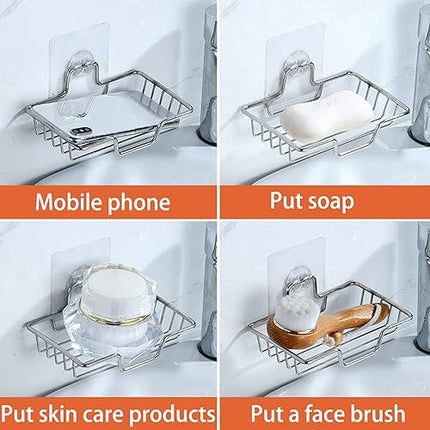 Mobile phone

Put soap

Put skin care products

Put a face brush