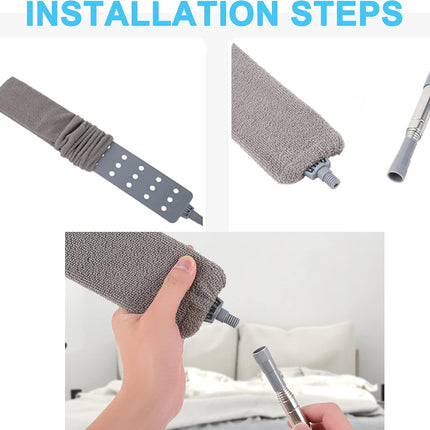 INSTALLATION STEPS