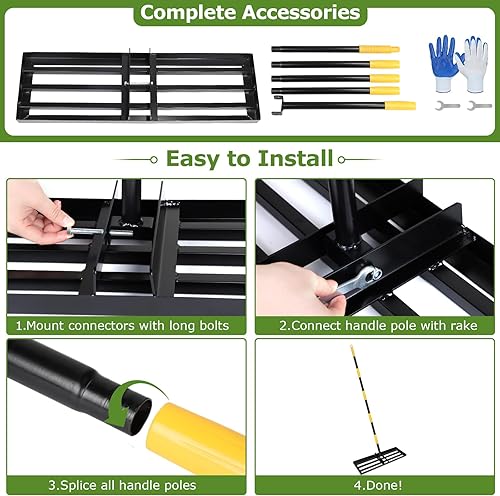 Complete Accessories

Easy to Install

1.Mount connectors with long bolts

2.Connect handle pole with rake

3.Splice all handle poles

4.Done!