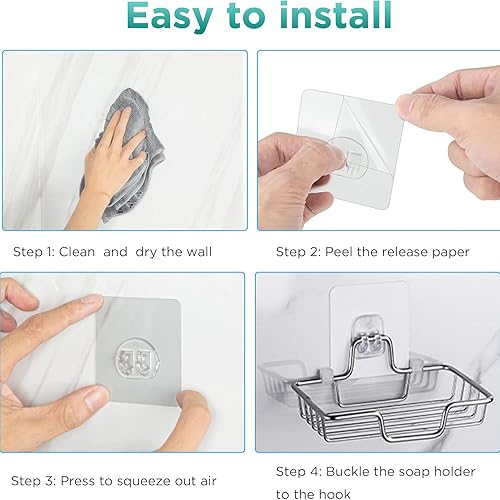 Easy to install

Step 1: Clean and dry the wall

Step 2: Peel the release paper

Step 3: Press to squeeze out air

Step 4: Buckle the soap holder to the hook