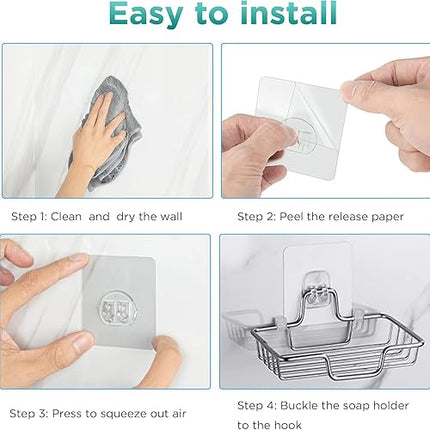 Easy to install

Step 1: Clean and dry the wall

Step 2: Peel the release paper

Step 3: Press to squeeze out air

Step 4: Buckle the soap holder to the hook